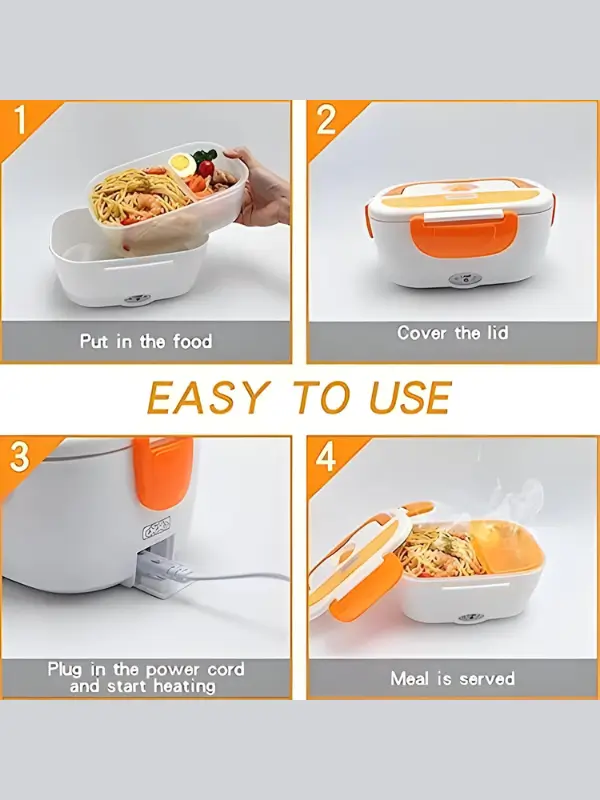 1

Put in the food

2

Cover the lid

EASY TO USE

3

Plug in the power cord and start heating

4

Meal is served