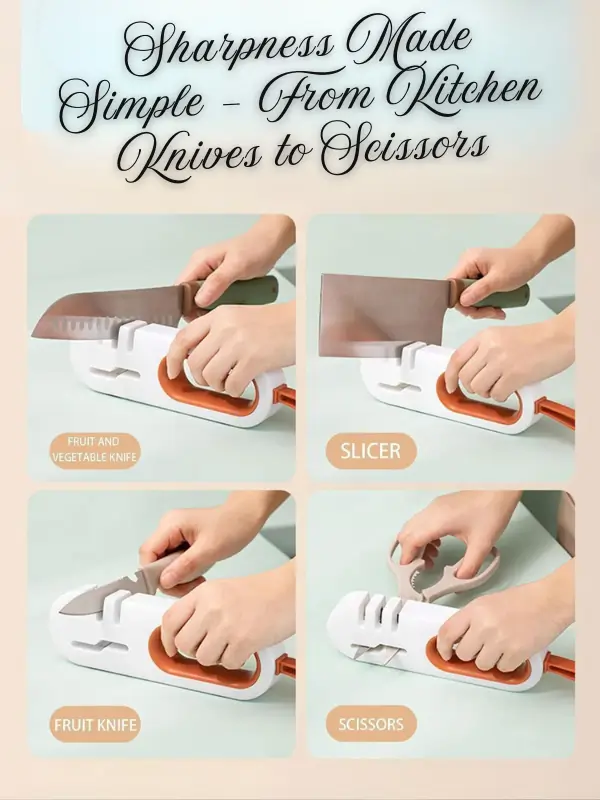 Sharpness Made Simple - From Kitchen Knives to Scissors

FRUIT AND VEGETABLE KNIFE

SLICER

FRUIT KNIFE

SCISSORS