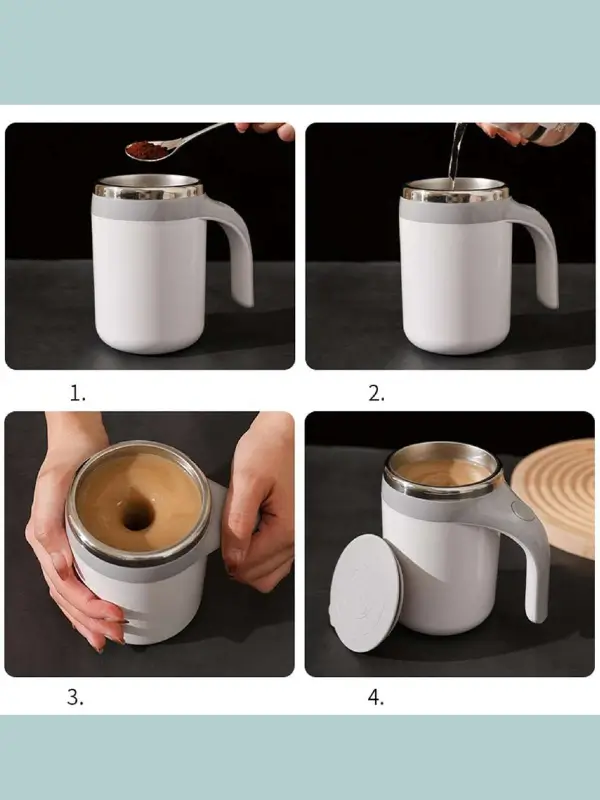 1.

2.

3.

4.