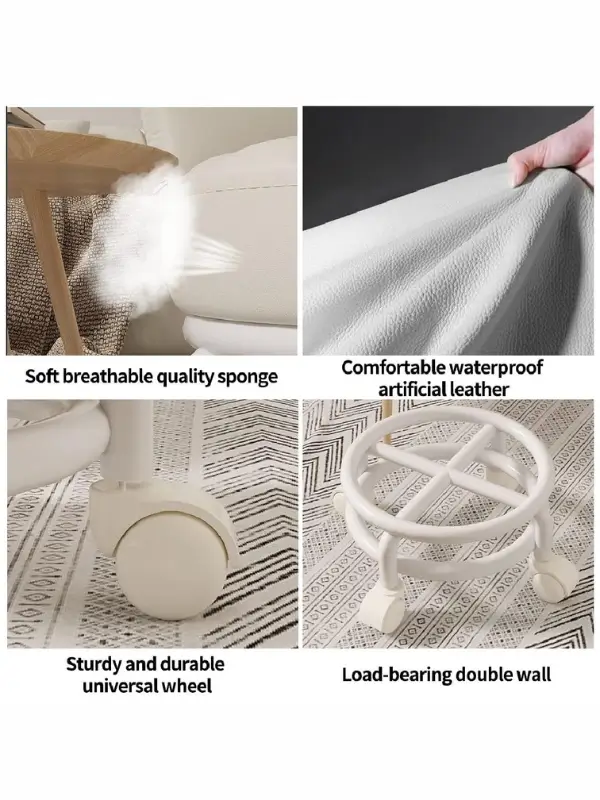 Soft breathable quality sponge

Comfortable waterproof artificial leather

Sturdy and durable universal wheel

Load-bearing double wall